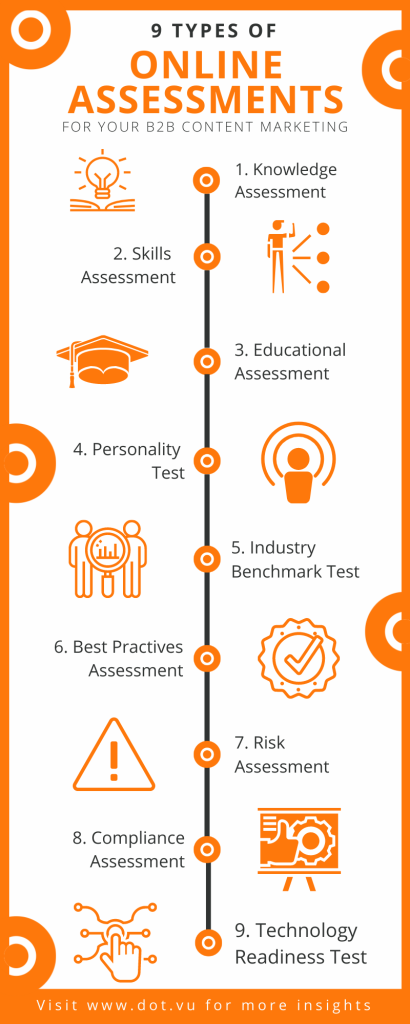 9 TYPES OF
ONLINE ASSESSMENTS
FOR YOUR B2B CONTENT MARKETING

1. Knowledge Assessment

2. Skills Assessment

3. Educational Assessment

4. Personality Test

5. Industry Benchmark Test

6. Best Practives Assessment

7. Risk Assessment

8. Compliance Assessment

9. Technology Readiness Test

Visit www.dot.vu for more insights